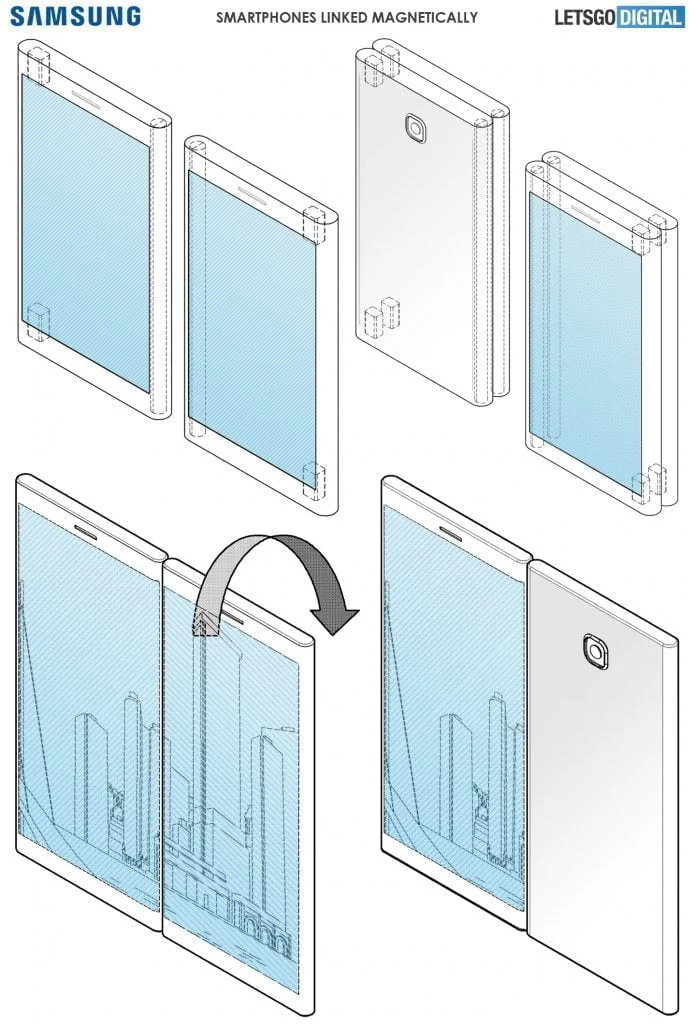 SAMSUNG

SMARTPHONES LINKED MAGNETICALLY

LETSGO DIGITAL